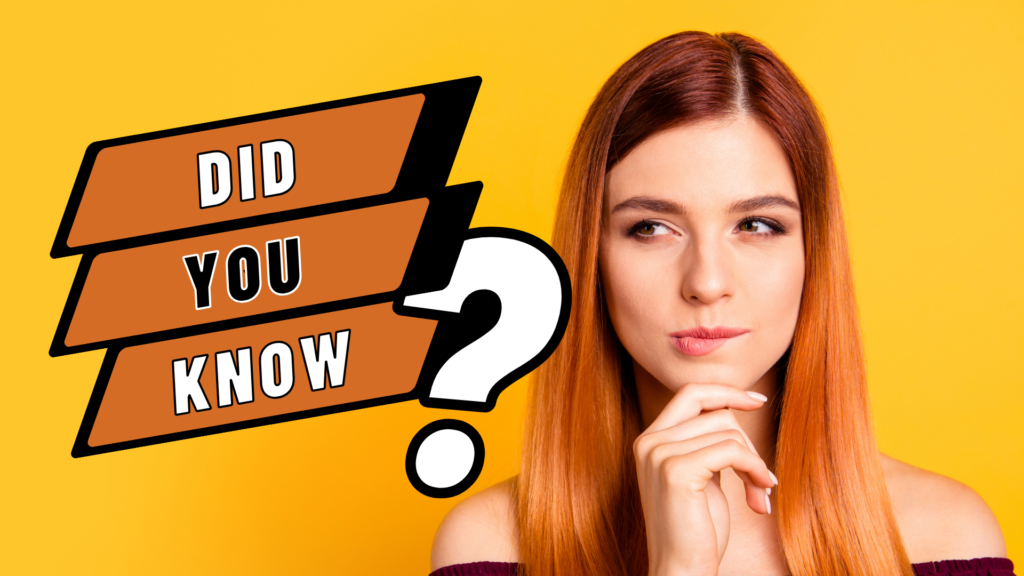 DID
YOU
KNOW
?