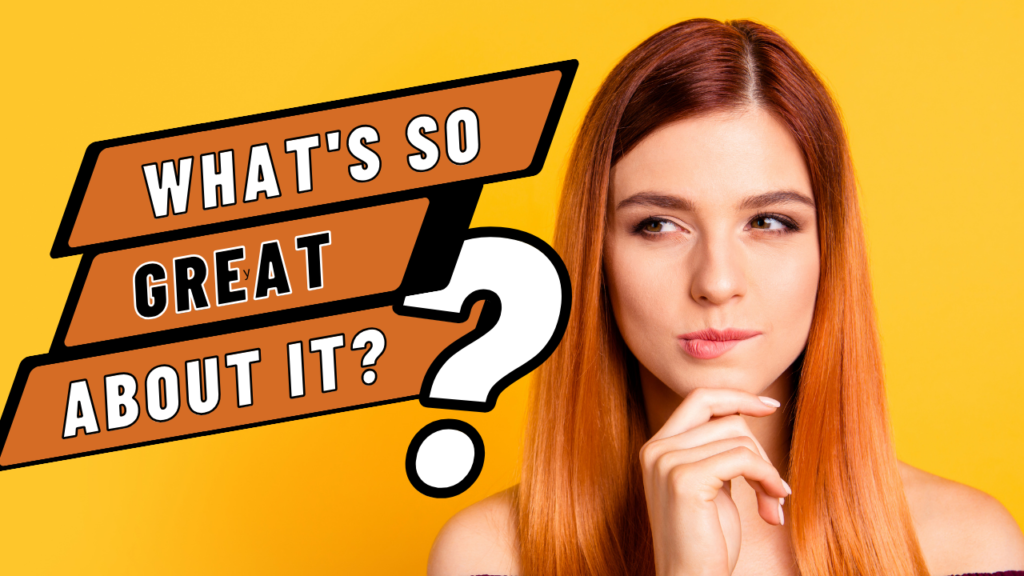 WHAT'S SO GREAT ABOUT IT?

?