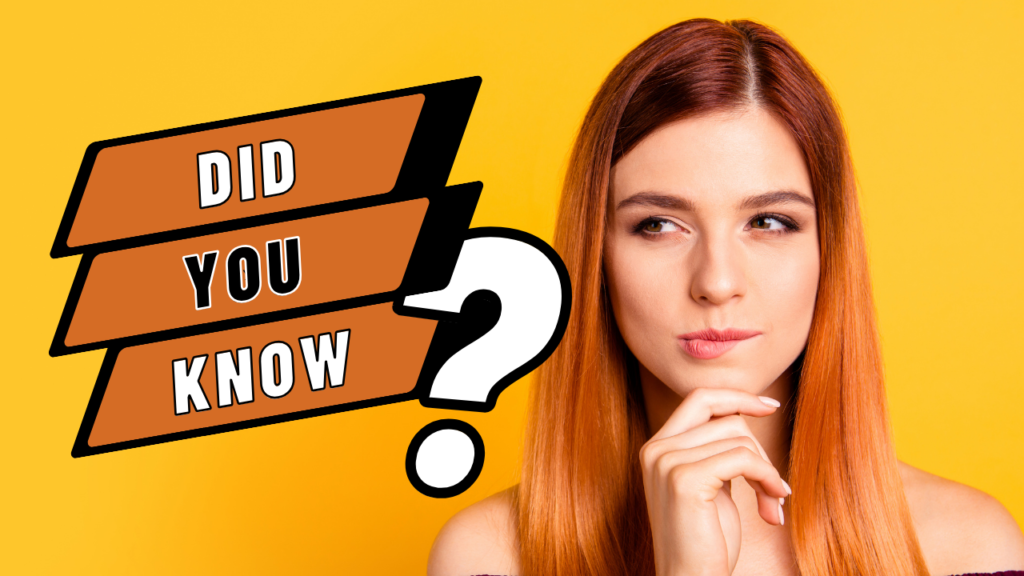 DID
YOU
KNOW
?